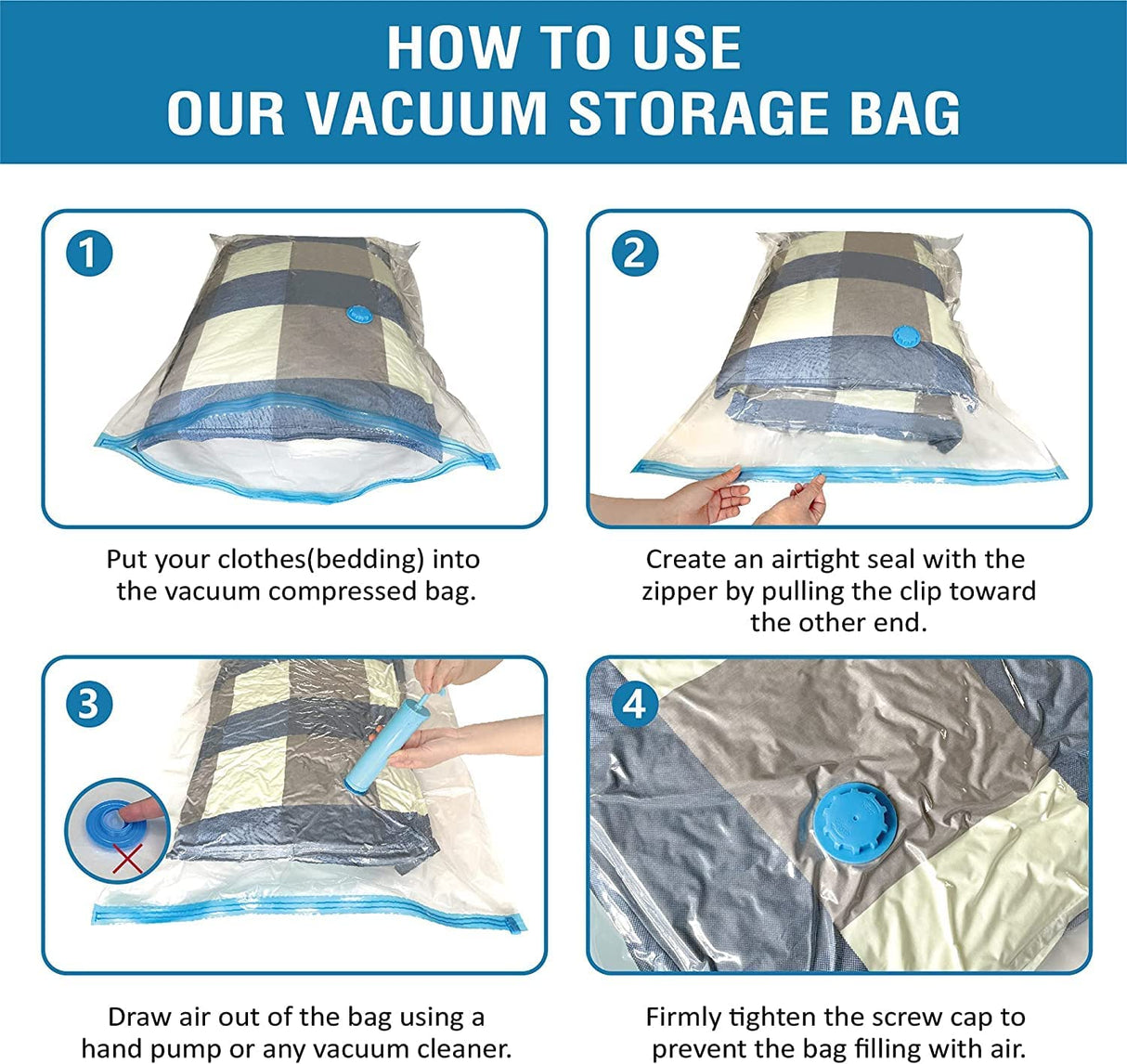 HOW TO USE
OUR VACUUM STORAGE BAG

1

Put your clothes(bedding) into the vacuum compressed bag.

2

Create an airtight seal with the zipper by pulling the clip toward the other end.

3

Draw air out of the bag using a hand pump or any vacuum cleaner.

4

Firmly tighten the screw cap to prevent the bag filling with air.