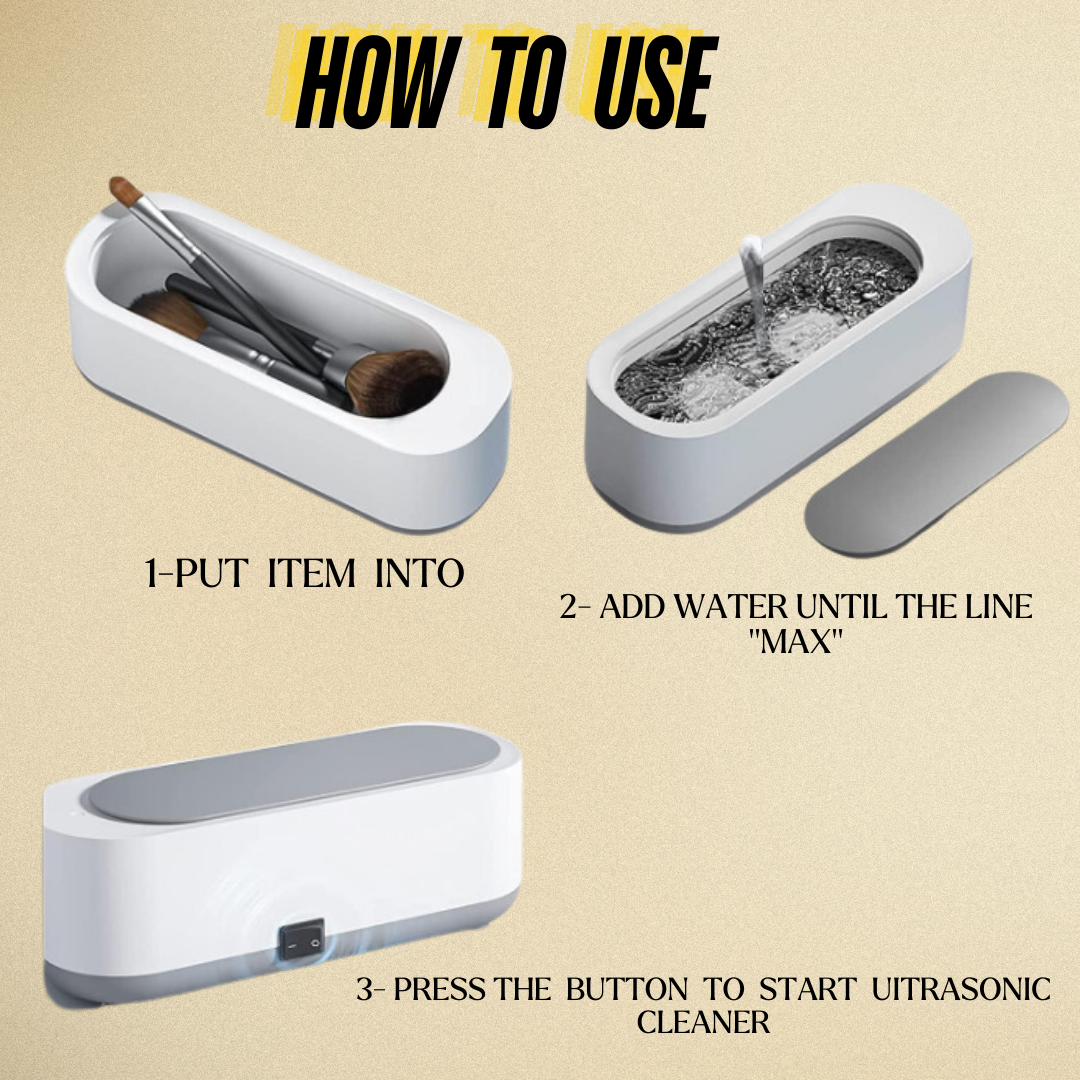 HOW TO USE

1-PUT ITEM INTO

2- ADD WATER UNTIL THE LINE "MAX"

3- PRESS THE BUTTON TO START UITRASONIC CLEANER