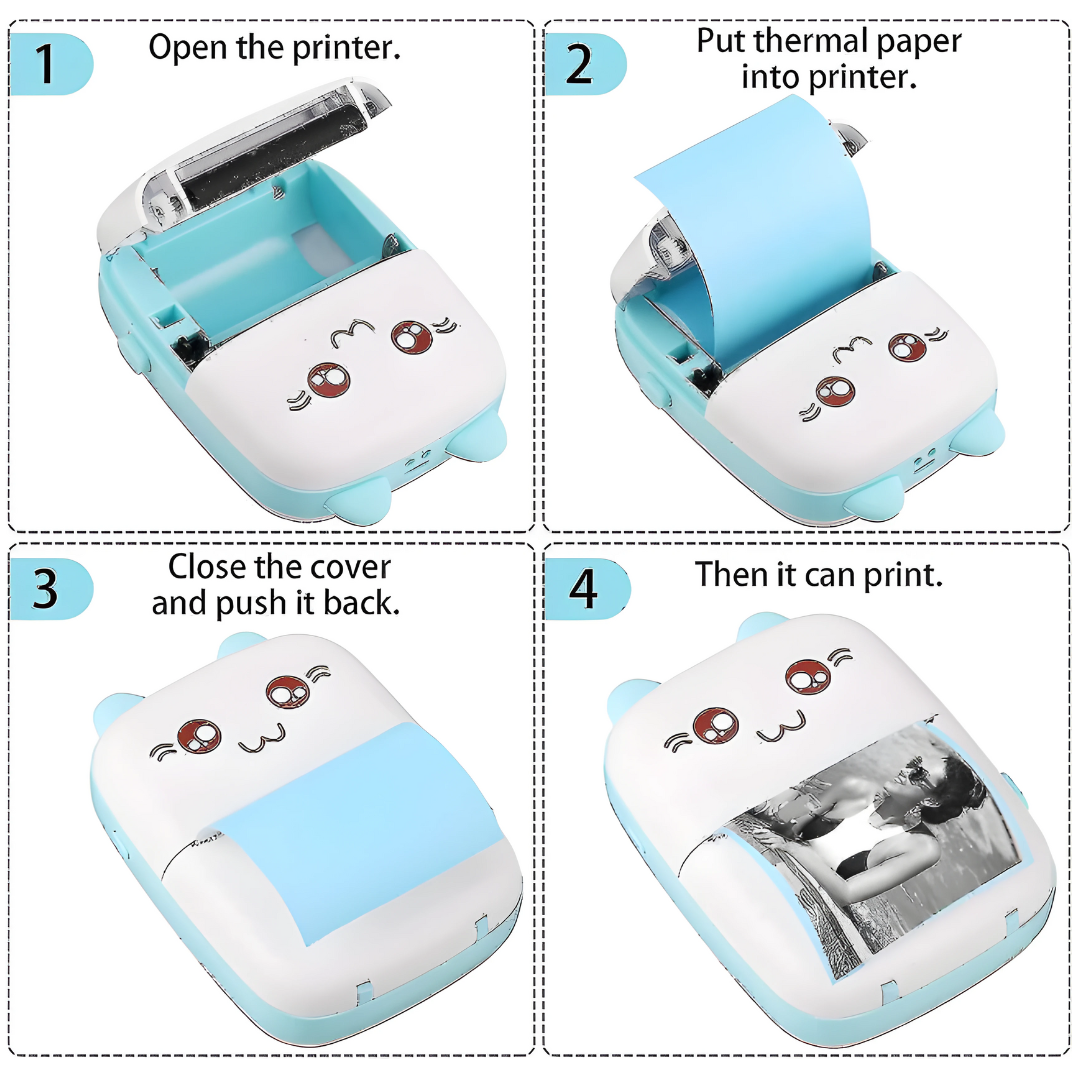 1 Open the printer.

2 Put thermal paper into printer.

3 Close the cover and push it back.

4 Then it can print.