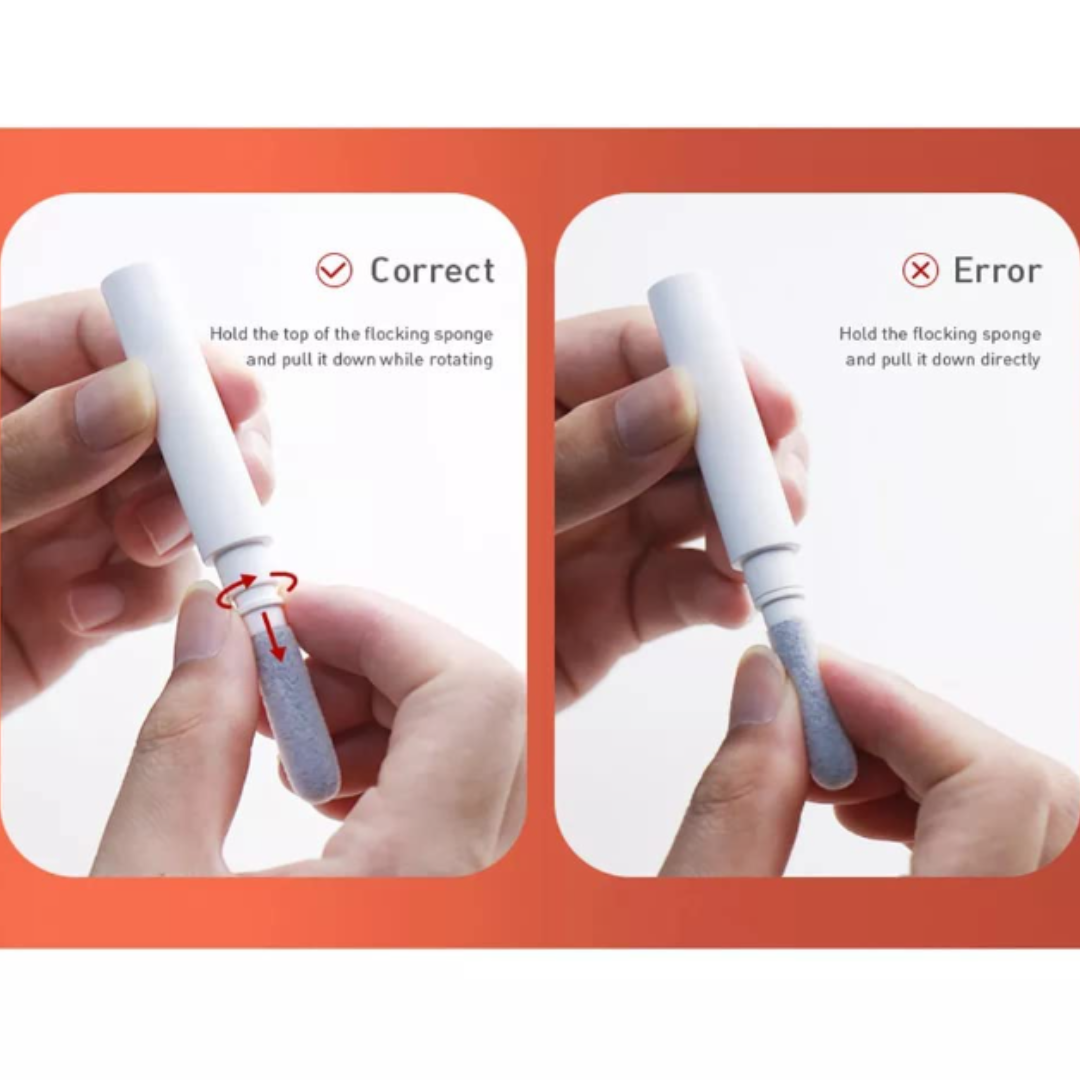 Correct

Hold the top of the flocking sponge and pull it down while rotating

Error

Hold the flocking sponge and pull it down directly